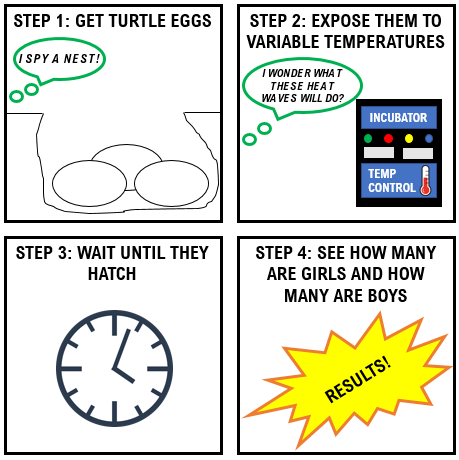 STEP 1: GET TURTLE EGGS

I SPY A NEST!

STEP 2: EXPOSE THEM TO VARIABLE TEMPERATURES

I WONDER WHAT THESE HEAT WAVES WILL DO?

INCUBATOR

TEMP CONTROL

STEP 3: WAIT UNTIL THEY HATCH

STEP 4: SEE HOW MANY ARE GIRLS AND HOW MANY ARE BOYS

RESULTS!